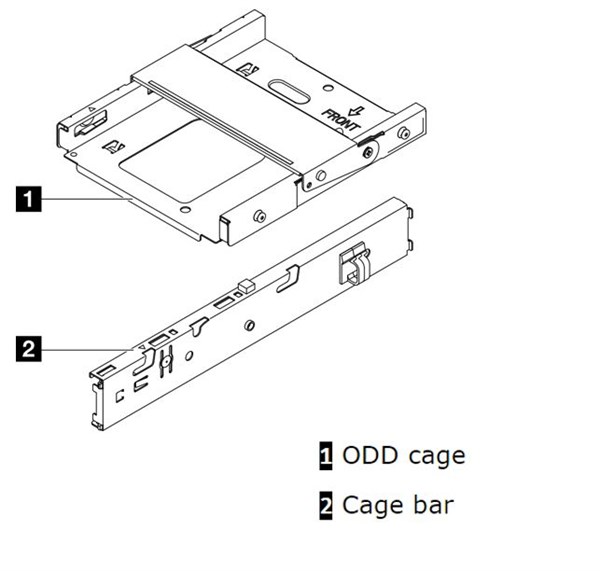 FRONT

1

2

1 ODD cage

2 Cage bar